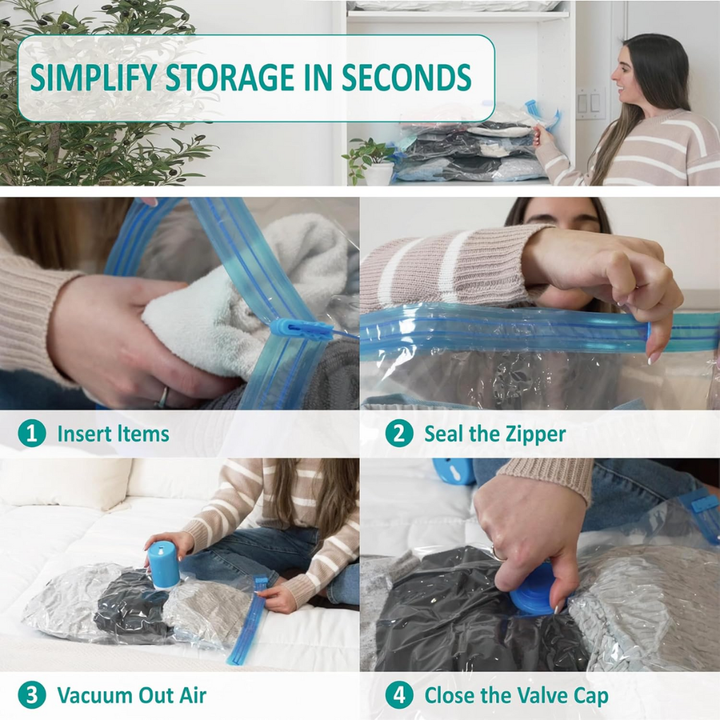 SIMPLIFY STORAGE IN SECONDS

1 Insert Items

2 Seal the Zipper

3 Vacuum Out Air

4 Close the Valve Cap