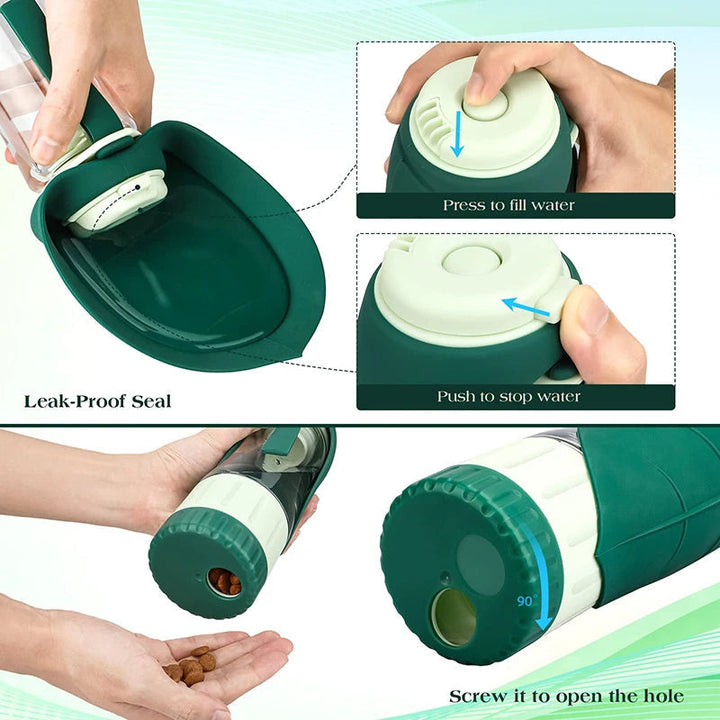 Press to fill water

Push to stop water

Leak-Proof Seal

90°

Screw it to open the hole